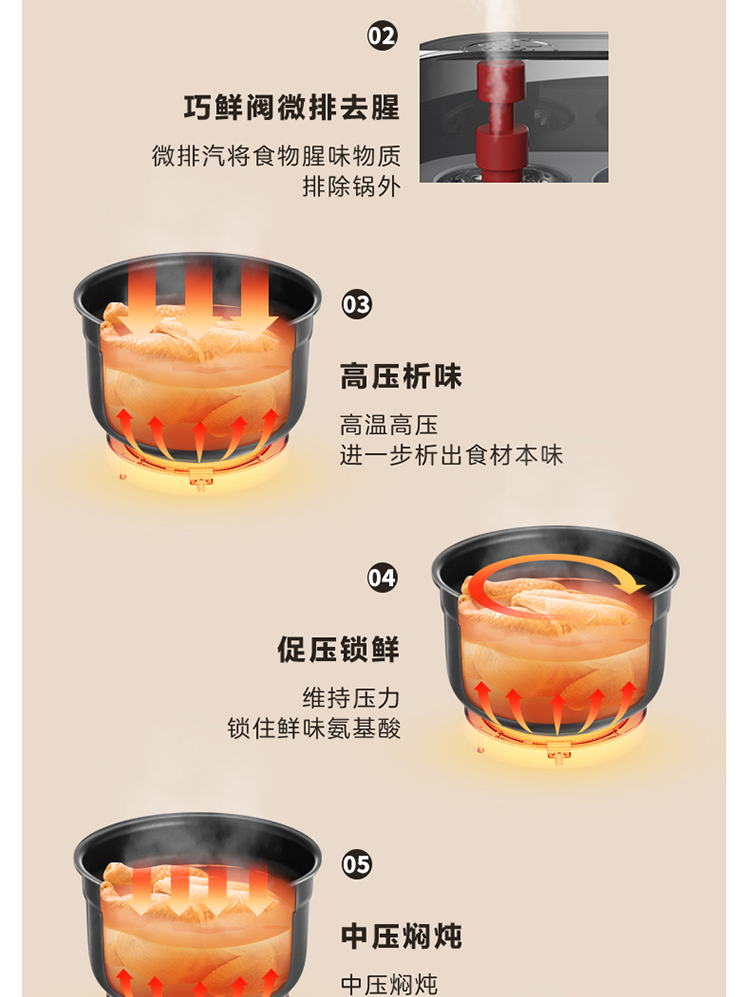 02

巧鲜阀微排去腥

微排汽将食物腥味物质排除锅外

03

高压析味

高温高压
进一步析出食材本味

04

促压锁鲜

维持压力
锁住鲜味氨基酸

05

中压焖炖

中压焖炖