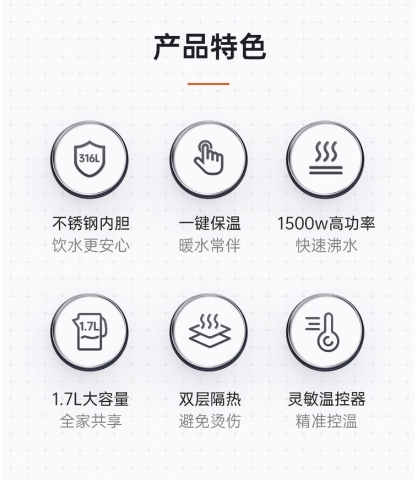 产品特色

316L

不锈钢内胆
饮水更安心

一键保温
暖水常伴

1500w高功率
快速沸水

1.7L

1.7L大容量
全家共享

双层隔热
避免烫伤

灵敏温控器
精准控温