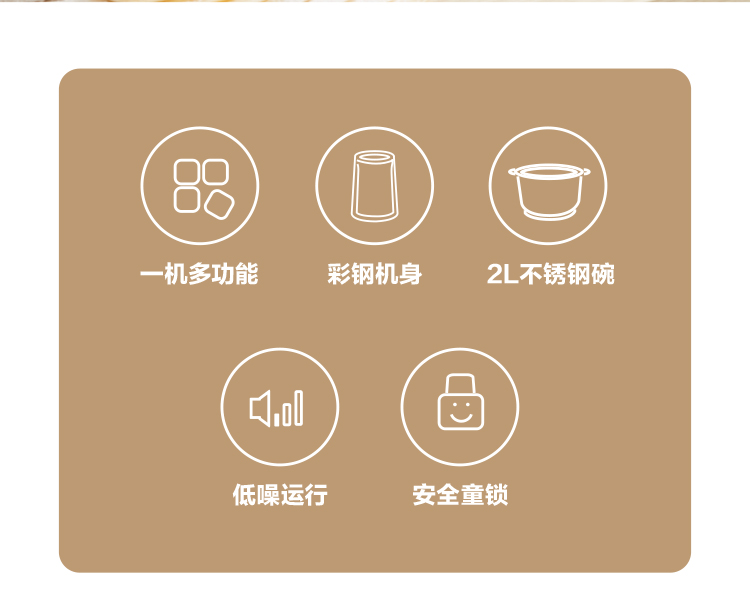 一机多功能

彩钢机身

2L不锈钢碗

低噪运行

安全童锁