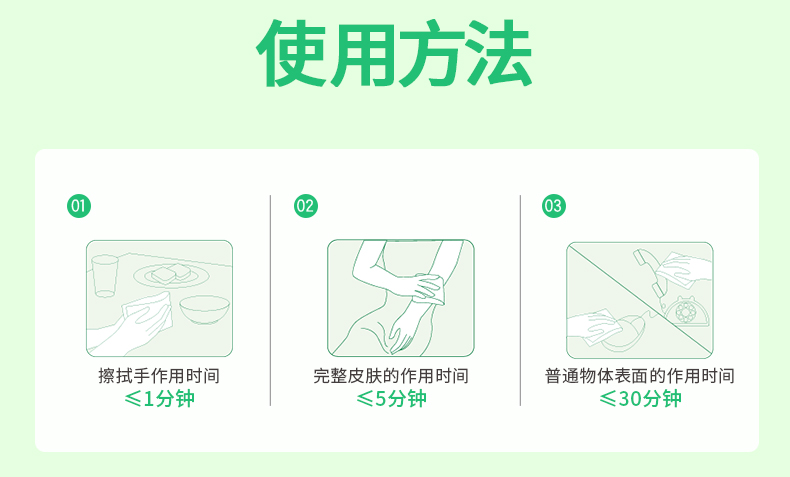 使用方法

01

擦拭手作用时间
≤1分钟

02

完整皮肤的作用时间
≤5分钟

03

普通物体表面的作用时间
≤30分钟