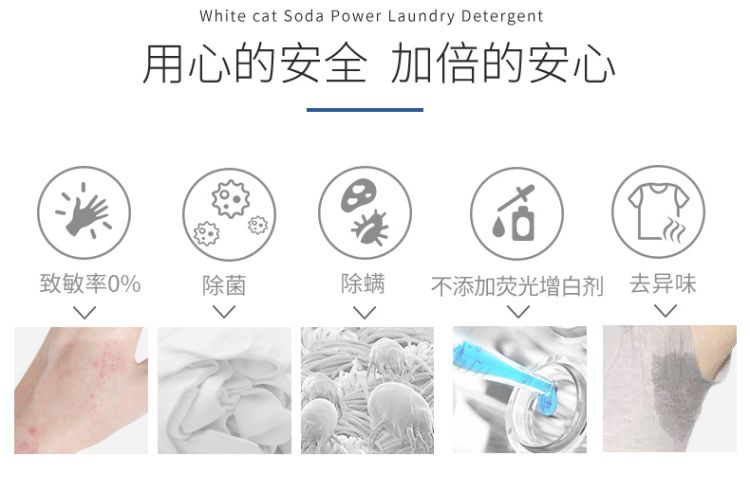 White cat Soda Power Laundry Detergent

用心的安全 加倍的安心

致敏率0%

除菌

除螨

不添加荧光增白剂

去异味