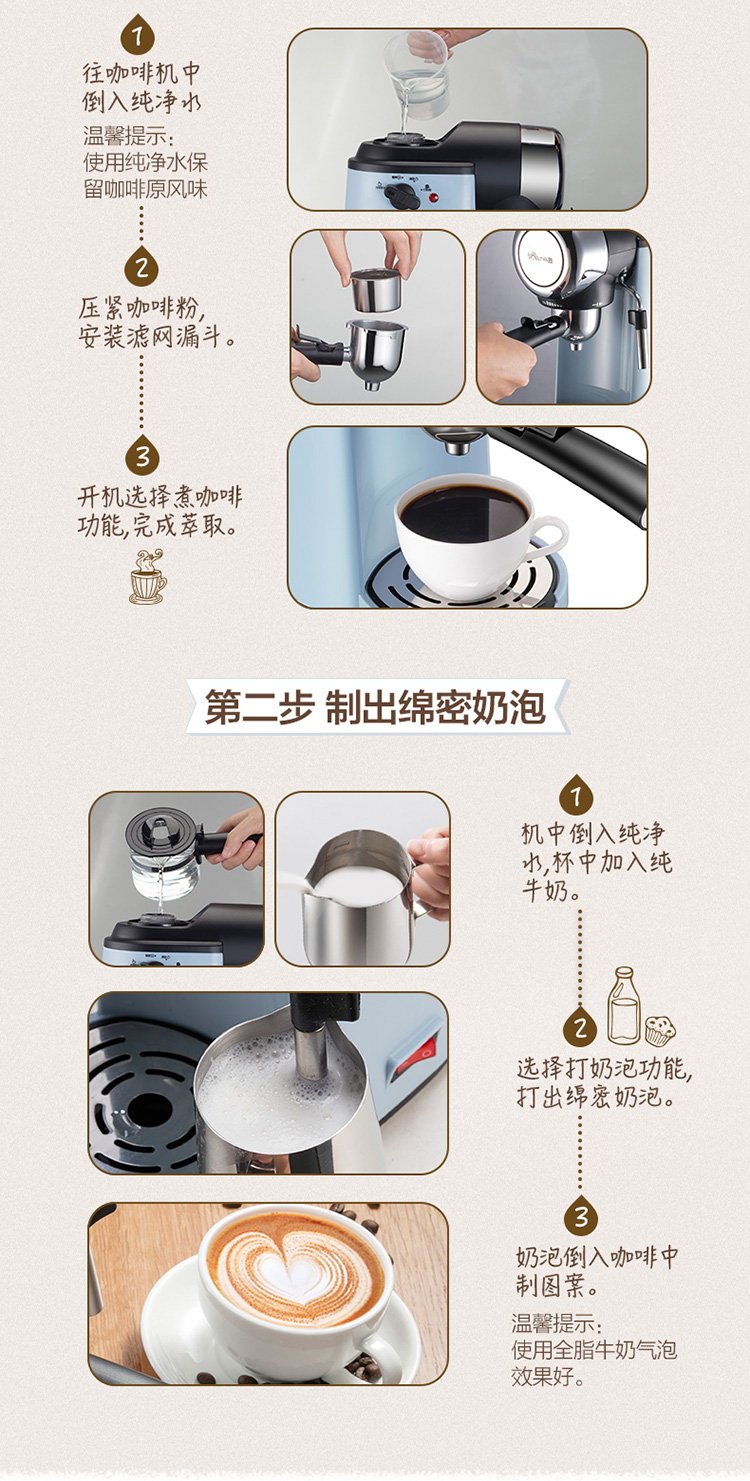 1

往咖啡机中倒入纯净水

温馨提示：使用纯净水保留咖啡原风味

2

压紧咖啡粉，安装滤网漏斗。

3

开机选择煮咖啡功能，完成萃取。

第二步 制出绵密奶泡

1

机中倒入纯净水，杯中加入纯牛奶。

2

选择打奶泡功能，打出绵密奶泡。

3

奶泡倒入咖啡中制图案。

温馨提示：使用全脂牛奶气泡效果好。